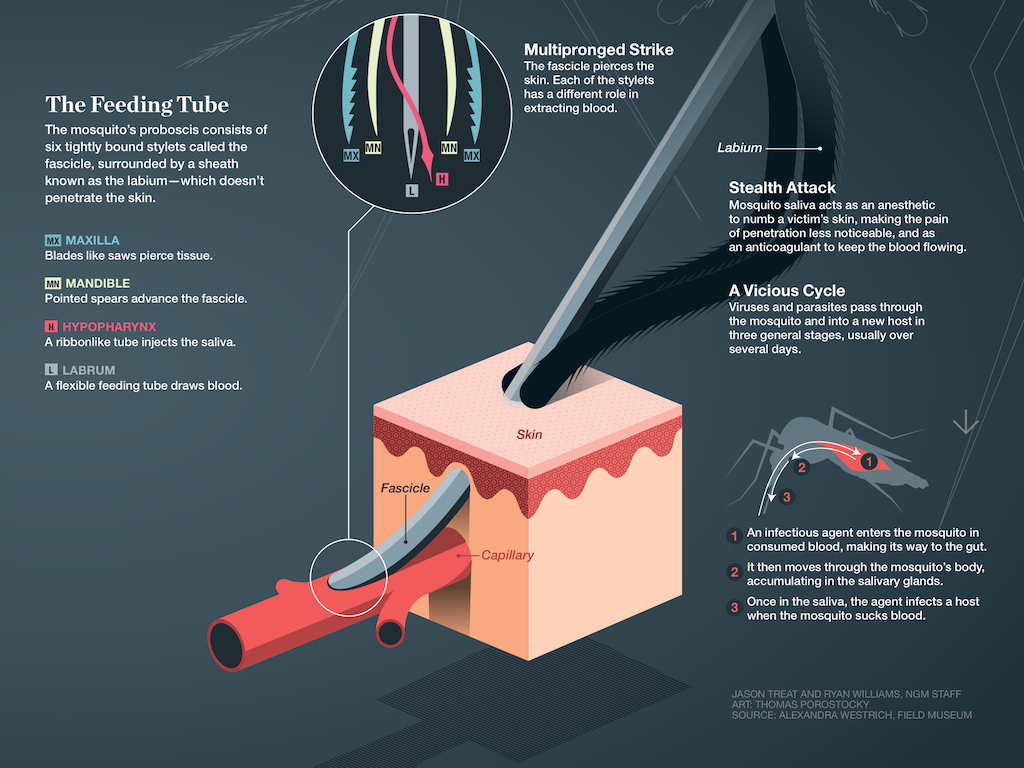 The Feeding Tube

The mosquito's proboscis consists of six tightly bound stylets called the fascicle, surrounded by a sheath known as the labium—which doesn't penetrate the skin.

MX MAXILLA
Blades like saws pierce tissue.

MN MANDIBLE
Pointed spears advance the fascicle.

H HYPOPHARYNX
A ribbonlike tube injects the saliva.

L LABRUM
A flexible feeding tube draws blood.

MX MN L H MN MX

Multipronged Strike
The fascicle pierces the skin. Each of the stylets has a different role in extracting blood.

Labium

Stealth Attack
Mosquito saliva acts as an anesthetic to numb a victim's skin, making the pain of penetration less noticeable, and as an anticoagulant to keep the blood flowing.

A Vicious Cycle
Viruses and parasites pass through the mosquito and into a new host in three general stages, usually over several days.

Skin

Fascicle

Capillary

1 2 3

1 An infectious agent enters the mosquito in consumed blood, making its way to the gut.

2 It then moves through the mosquito's body, accumulating in the salivary glands.

3 Once in the saliva, the agent infects a host when the mosquito sucks blood.

JASON TREAT AND RYAN WILLIAMS, NGM STAFF
ART: THOMAS POROSTOCKY
SOURCE: ALEXANDRA WESTRICH, FIELD MUSEUM